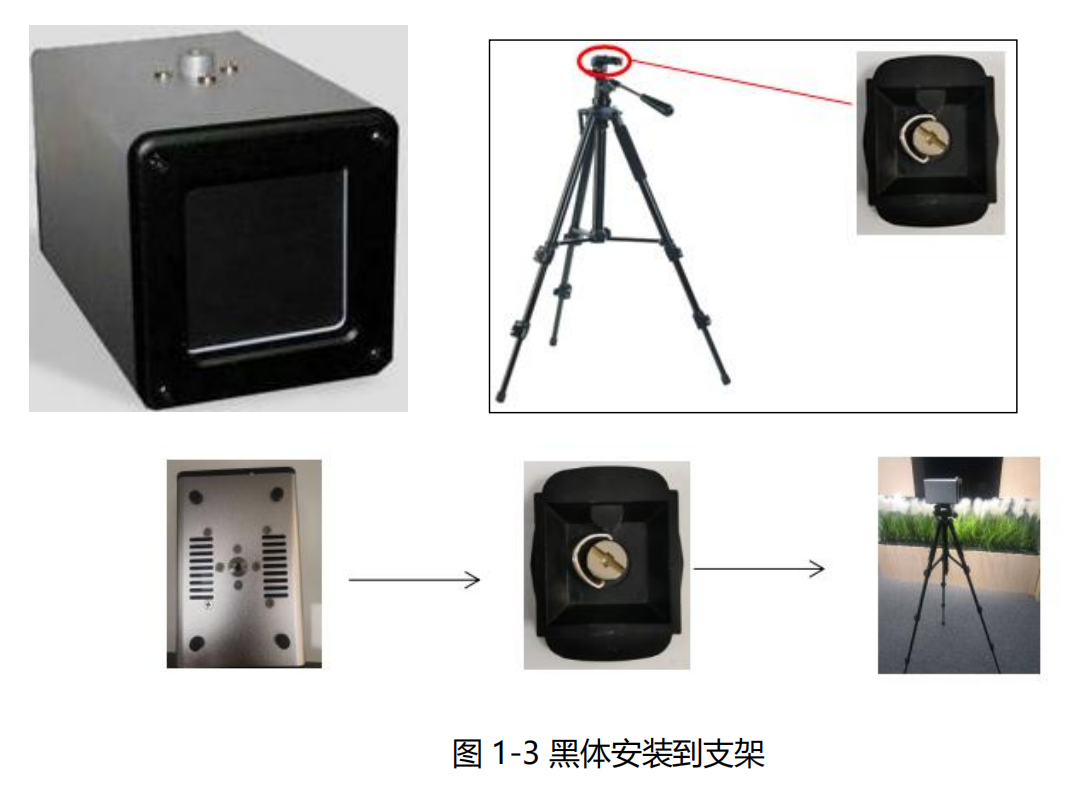 图 1-3 黑体安装到支架